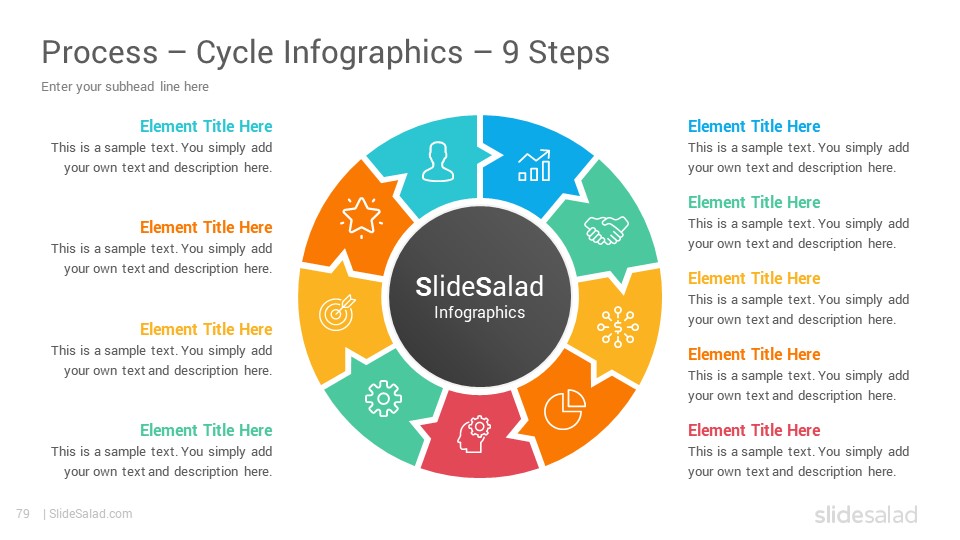 Process – Cycle Infographics – 9 Steps

Enter your subhead line here

Element Title Here
This is a sample text. You simply add your own text and description here.

Element Title Here
This is a sample text. You simply add your own text and description here.

Element Title Here
This is a sample text. You simply add your own text and description here.

Element Title Here
This is a sample text. You simply add your own text and description here.

SlideSalad
Infographics

Element Title Here
This is a sample text. You simply add your own text and description here.

Element Title Here
This is a sample text. You simply add your own text and description here.

Element Title Here
This is a sample text. You simply add your own text and description here.

Element Title Here
This is a sample text. You simply add your own text and description here.

Element Title Here
This is a sample text. You simply add your own text and description here.

79 | SlideSalad.com

slidesalad