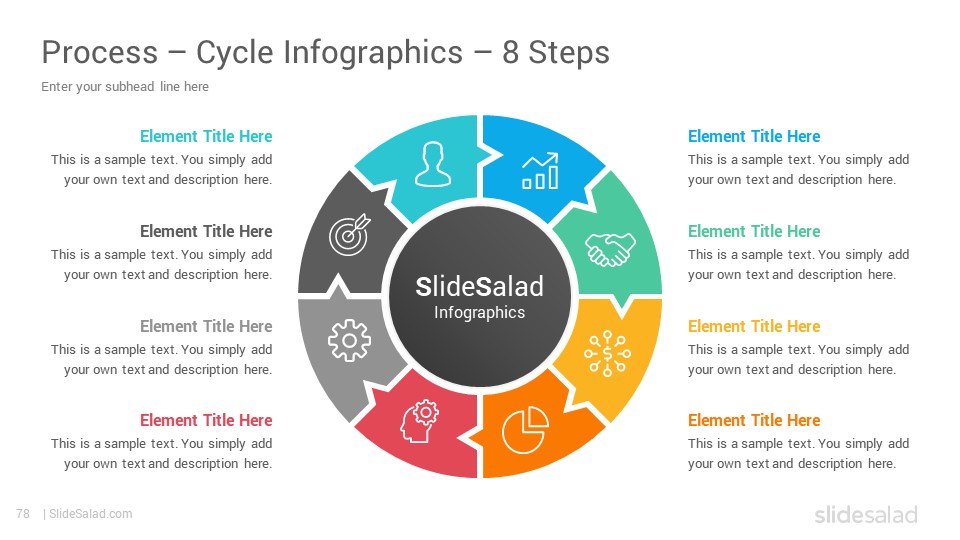 Process – Cycle Infographics – 8 Steps

Enter your subhead line here

Element Title Here
This is a sample text. You simply add your own text and description here.

Element Title Here
This is a sample text. You simply add your own text and description here.

Element Title Here
This is a sample text. You simply add your own text and description here.

Element Title Here
This is a sample text. You simply add your own text and description here.

SlideSalad
Infographics

Element Title Here
This is a sample text. You simply add your own text and description here.

Element Title Here
This is a sample text. You simply add your own text and description here.

Element Title Here
This is a sample text. You simply add your own text and description here.

Element Title Here
This is a sample text. You simply add your own text and description here.

78 | SlideSalad.com

slidesalad