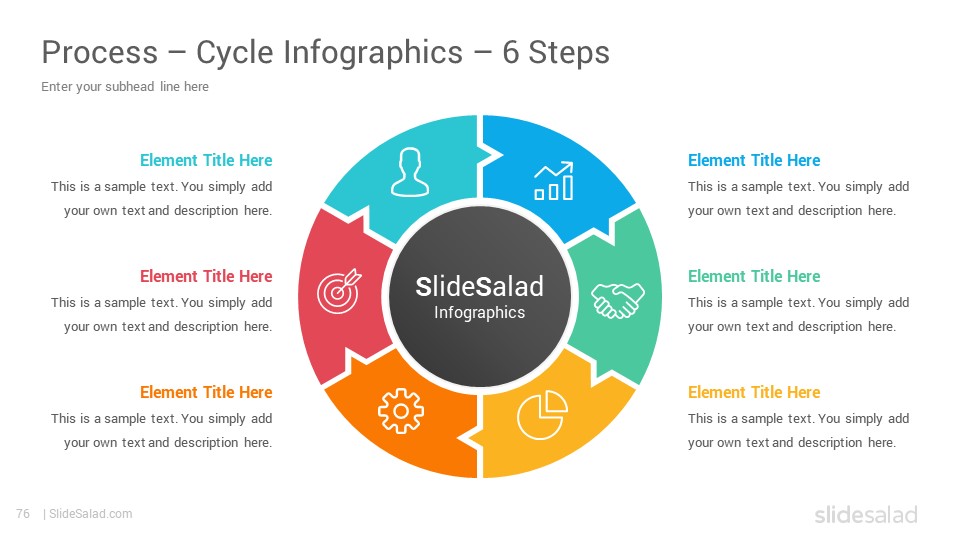 Process – Cycle Infographics – 6 Steps

Enter your subhead line here

Element Title Here

This is a sample text. You simply add your own text and description here.

Element Title Here

This is a sample text. You simply add your own text and description here.

Element Title Here

This is a sample text. You simply add your own text and description here.

SlideSalad
Infographics

Element Title Here

This is a sample text. You simply add your own text and description here.

Element Title Here

This is a sample text. You simply add your own text and description here.

Element Title Here

This is a sample text. You simply add your own text and description here.

76 | SlideSalad.com

slidesalad