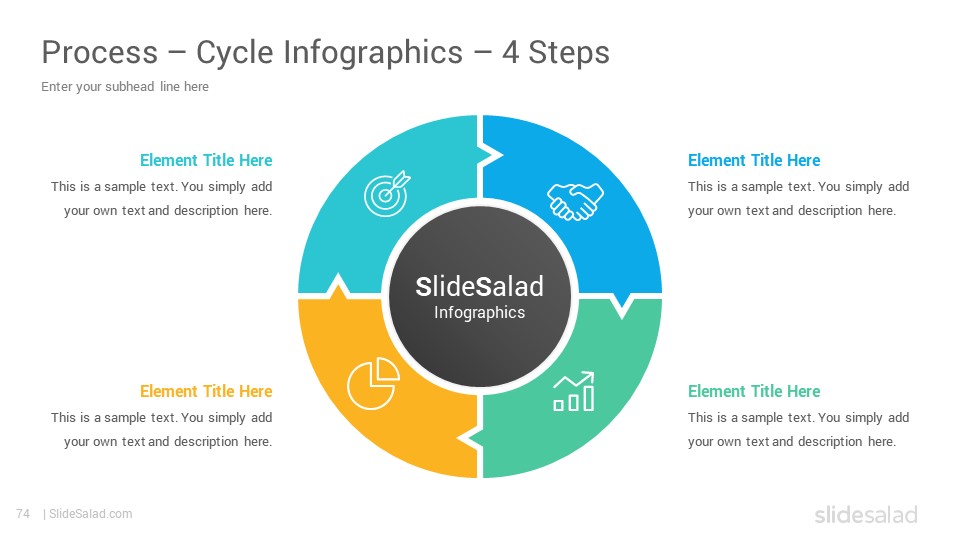 Process – Cycle Infographics – 4 Steps

Enter your subhead line here

Element Title Here

This is a sample text. You simply add your own text and description here.

Element Title Here

This is a sample text. You simply add your own text and description here.

SlideSalad
Infographics

Element Title Here

This is a sample text. You simply add your own text and description here.

Element Title Here

This is a sample text. You simply add your own text and description here.

74 | SlideSalad.com

slidesalad