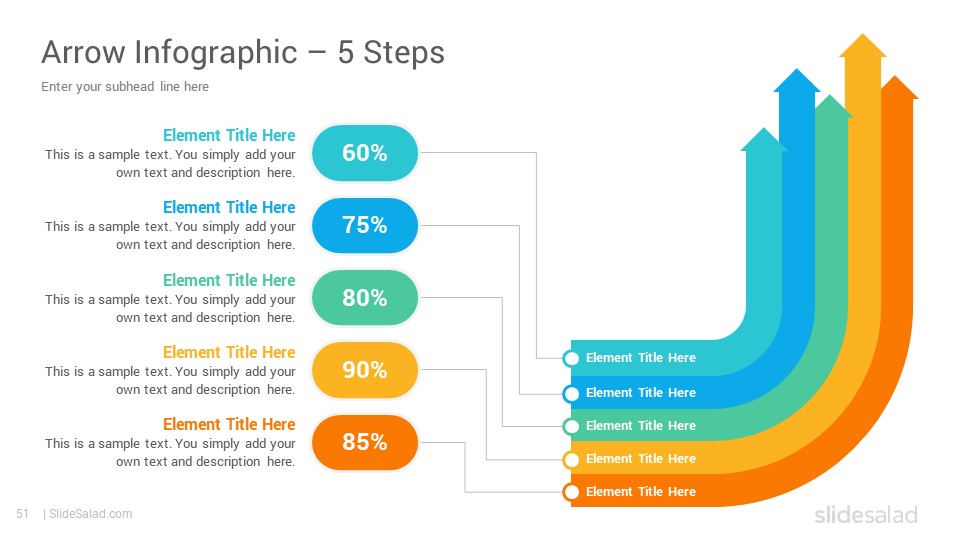 Arrow Infographic – 5 Steps

Enter your subhead line here

Element Title Here
This is a sample text. You simply add your own text and description here.

60%

Element Title Here
This is a sample text. You simply add your own text and description here.

75%

Element Title Here
This is a sample text. You simply add your own text and description here.

80%

Element Title Here
This is a sample text. You simply add your own text and description here.

90%

Element Title Here
This is a sample text. You simply add your own text and description here.

85%

Element Title Here

Element Title Here

Element Title Here

Element Title Here

Element Title Here

51 | SlideSalad.com

slidesalad