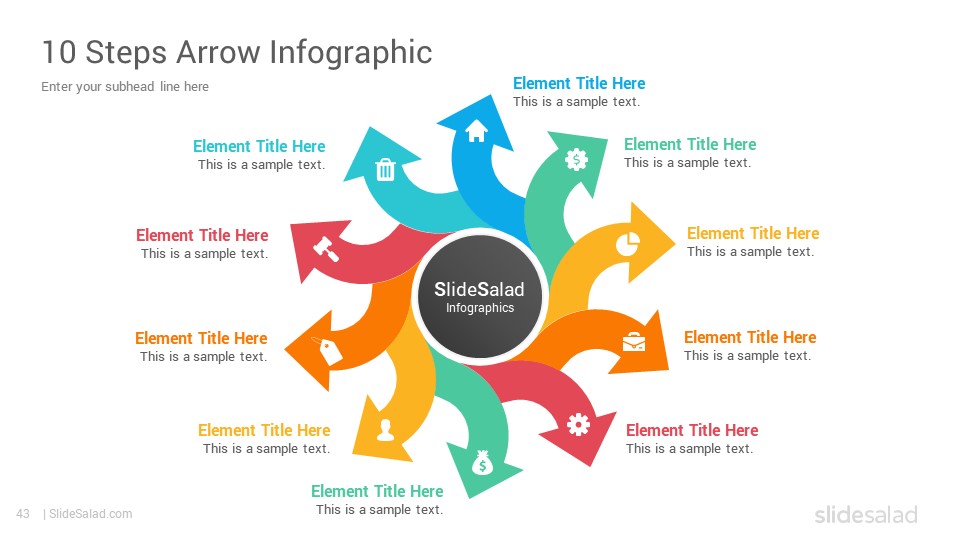 10 Steps Arrow Infographic

Enter your subhead line here

Element Title Here
This is a sample text.

Element Title Here
This is a sample text.

Element Title Here
This is a sample text.

Element Title Here
This is a sample text.

Element Title Here
This is a sample text.

Element Title Here
This is a sample text.

Element Title Here
This is a sample text.

Element Title Here
This is a sample text.

Element Title Here
This is a sample text.

Element Title Here
This is a sample text.

SlideSalad
Infographics

43 | SlideSalad.com

slidesalad