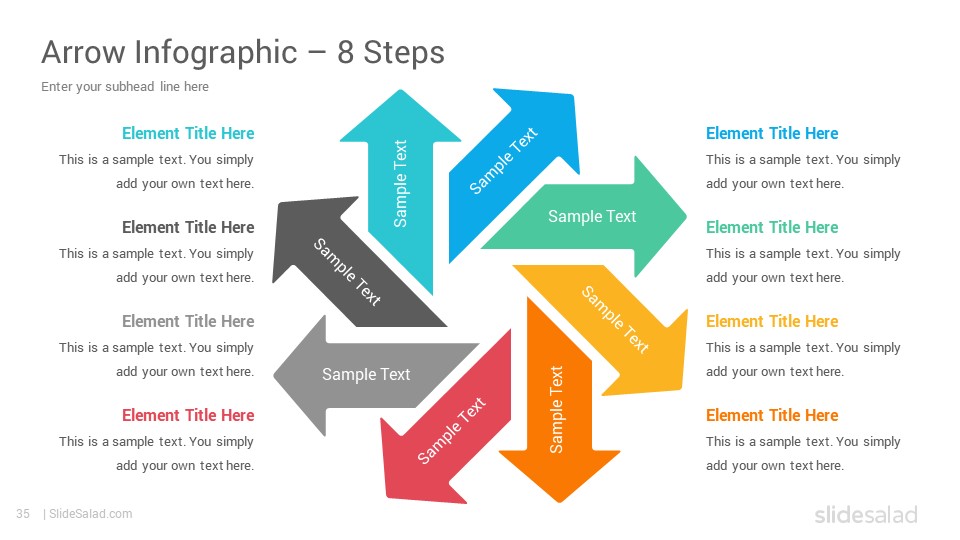 Arrow Infographic – 8 Steps

Enter your subhead line here

Element Title Here
This is a sample text. You simply add your own text here.

Element Title Here
This is a sample text. You simply add your own text here.

Element Title Here
This is a sample text. You simply add your own text here.

Element Title Here
This is a sample text. You simply add your own text here.

Sample Text

Sample Text

Sample Text

Sample Text

Sample Text

Sample Text

Sample Text

Sample Text

Element Title Here
This is a sample text. You simply add your own text here.

Element Title Here
This is a sample text. You simply add your own text here.

Element Title Here
This is a sample text. You simply add your own text here.

Element Title Here
This is a sample text. You simply add your own text here.

35 | SlideSalad.com

slidesalad