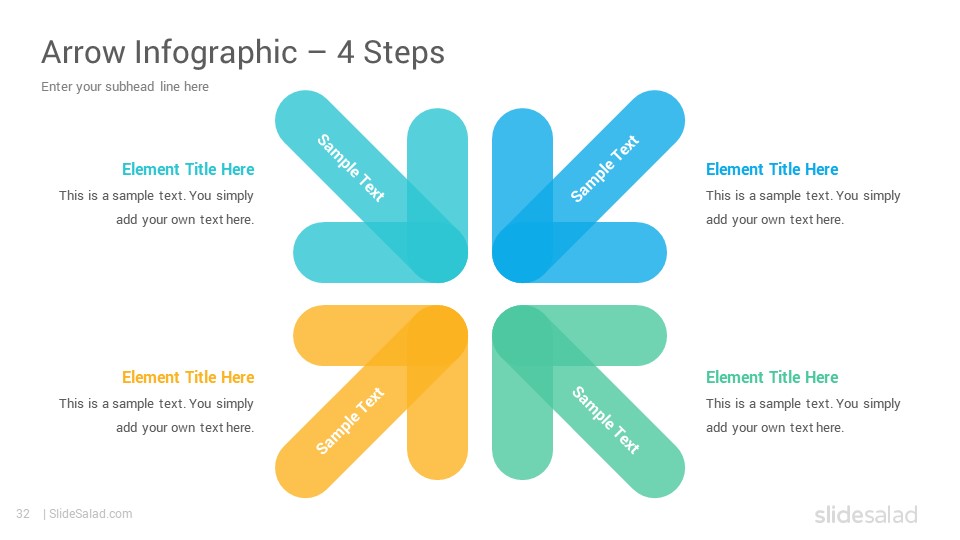 Arrow Infographic – 4 Steps

Enter your subhead line here

Element Title Here

This is a sample text. You simply add your own text here.

Sample Text

Sample Text

Element Title Here

This is a sample text. You simply add your own text here.

Element Title Here

This is a sample text. You simply add your own text here.

Sample Text

Sample Text

Element Title Here

This is a sample text. You simply add your own text here.

32 | SlideSalad.com

slidesalad