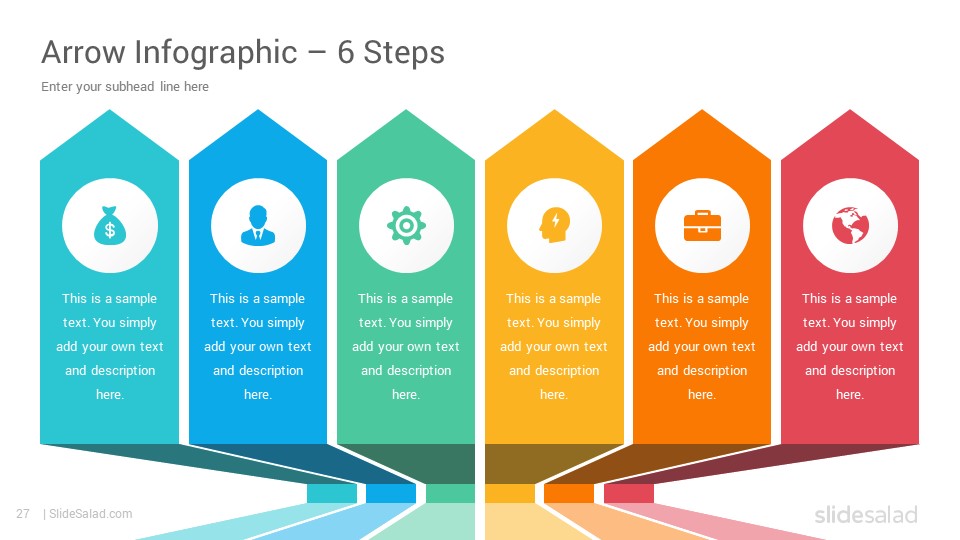 Arrow Infographic – 6 Steps

Enter your subhead line here

This is a sample text. You simply add your own text and description here.

This is a sample text. You simply add your own text and description here.

This is a sample text. You simply add your own text and description here.

This is a sample text. You simply add your own text and description here.

This is a sample text. You simply add your own text and description here.

This is a sample text. You simply add your own text and description here.

27 | SlideSalad.com

slidesalad