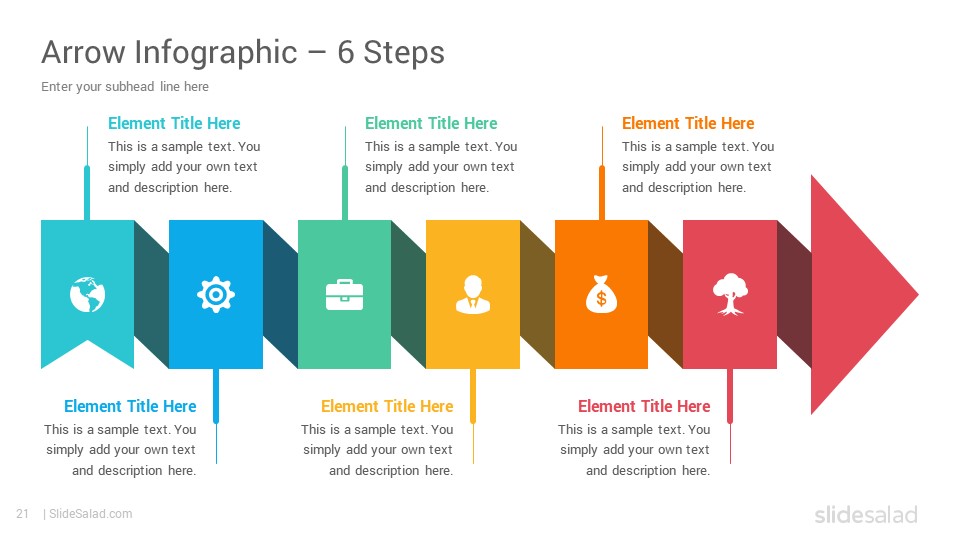 Arrow Infographic – 6 Steps

Enter your subhead line here

Element Title Here
This is a sample text. You simply add your own text and description here.

Element Title Here
This is a sample text. You simply add your own text and description here.

Element Title Here
This is a sample text. You simply add your own text and description here.

Element Title Here
This is a sample text. You simply add your own text and description here.

Element Title Here
This is a sample text. You simply add your own text and description here.

Element Title Here
This is a sample text. You simply add your own text and description here.

21 | SlideSalad.com

slidesalad