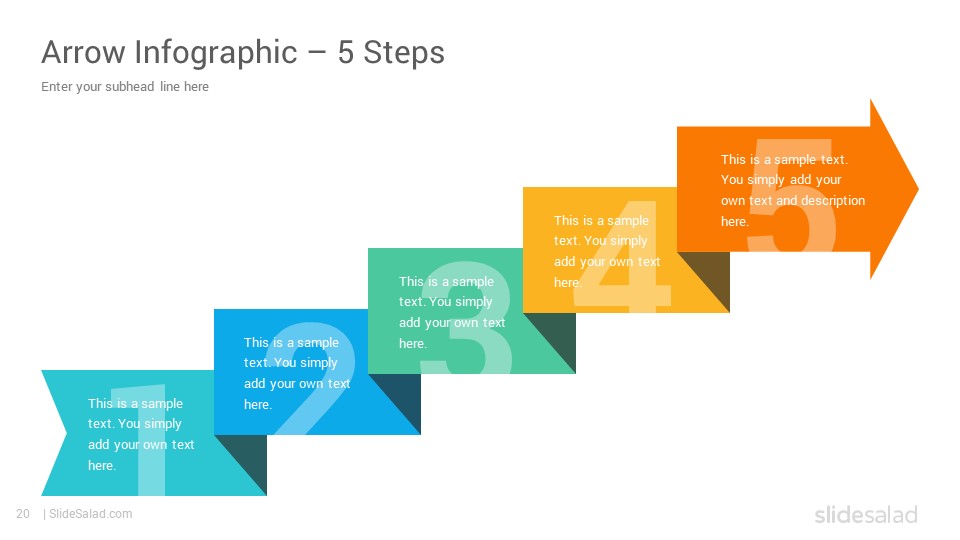 Arrow Infographic – 5 Steps

Enter your subhead line here

1
This is a sample text. You simply add your own text here.

2
This is a sample text. You simply add your own text here.

3
This is a sample text. You simply add your own text here.

4
This is a sample text. You simply add your own text here.

5
This is a sample text. You simply add your own text and description here.

20 | SlideSalad.com

slidesalad