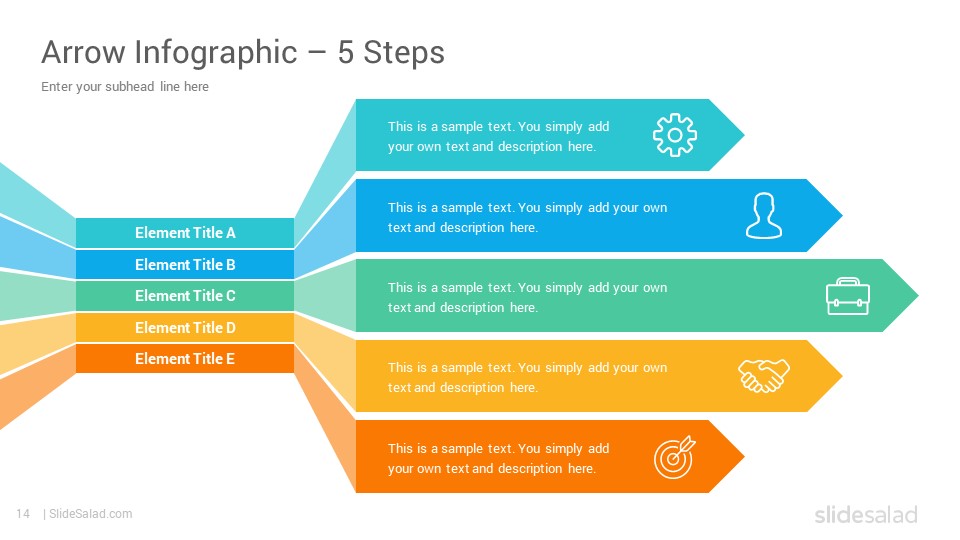 Arrow Infographic – 5 Steps

Enter your subhead line here

Element Title A

Element Title B

Element Title C

Element Title D

Element Title E

This is a sample text. You simply add your own text and description here.

This is a sample text. You simply add your own text and description here.

This is a sample text. You simply add your own text and description here.

This is a sample text. You simply add your own text and description here.

This is a sample text. You simply add your own text and description here.

14 | SlideSalad.com

slidesalad