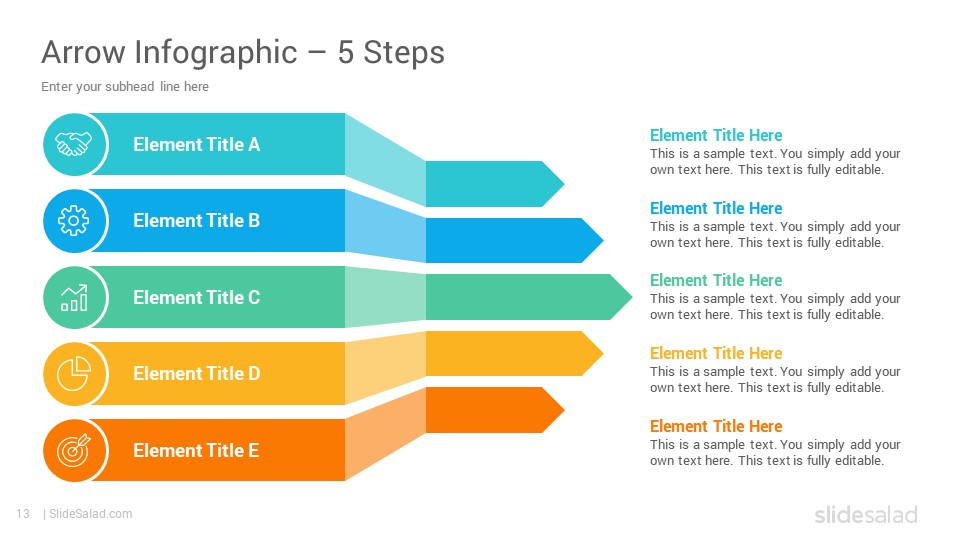 Arrow Infographic – 5 Steps

Enter your subhead line here

Element Title A

Element Title B

Element Title C

Element Title D

Element Title E

Element Title Here
This is a sample text. You simply add your own text here. This text is fully editable.

Element Title Here
This is a sample text. You simply add your own text here. This text is fully editable.

Element Title Here
This is a sample text. You simply add your own text here. This text is fully editable.

Element Title Here
This is a sample text. You simply add your own text here. This text is fully editable.

Element Title Here
This is a sample text. You simply add your own text here. This text is fully editable.

13 | SlideSalad.com

slidesalad