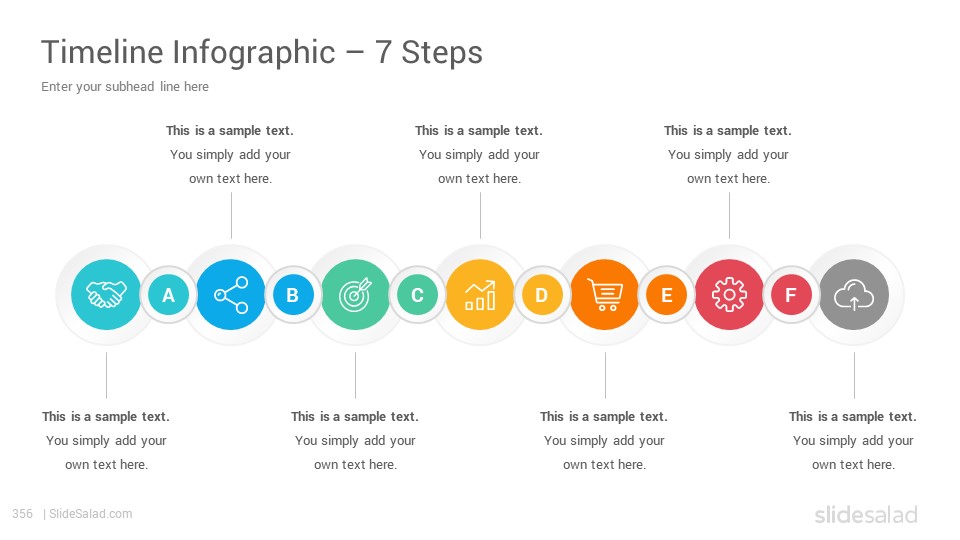 Timeline Infographic – 7 Steps

Enter your subhead line here

This is a sample text.
You simply add your own text here.

This is a sample text.
You simply add your own text here.

This is a sample text.
You simply add your own text here.

A

B

C

D

E

F

This is a sample text.
You simply add your own text here.

This is a sample text.
You simply add your own text here.

This is a sample text.
You simply add your own text here.

This is a sample text.
You simply add your own text here.

356 | SlideSalad.com

slidesalad