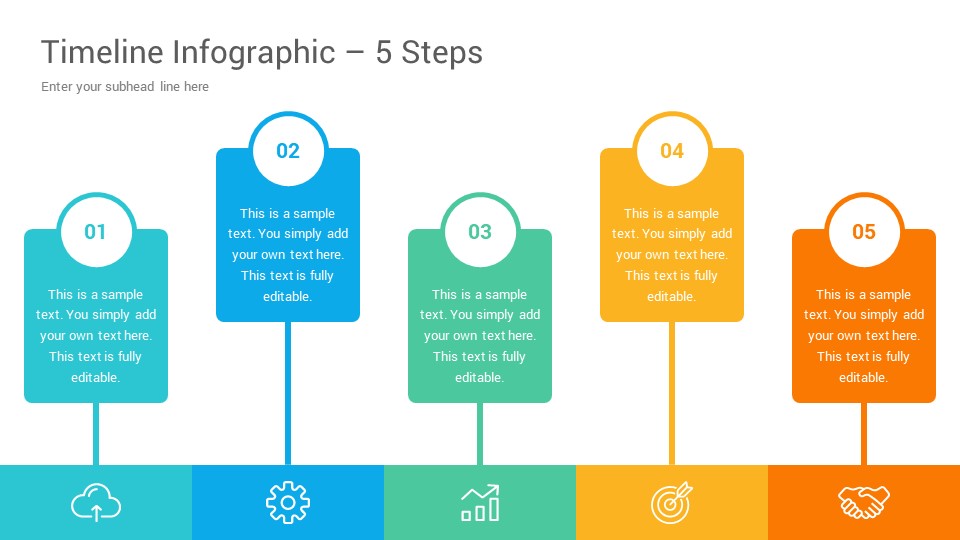 Timeline Infographic – 5 Steps

Enter your subhead line here

01

This is a sample text. You simply add your own text here. This text is fully editable.

02

This is a sample text. You simply add your own text here. This text is fully editable.

03

This is a sample text. You simply add your own text here. This text is fully editable.

04

This is a sample text. You simply add your own text here. This text is fully editable.

05

This is a sample text. You simply add your own text here. This text is fully editable.