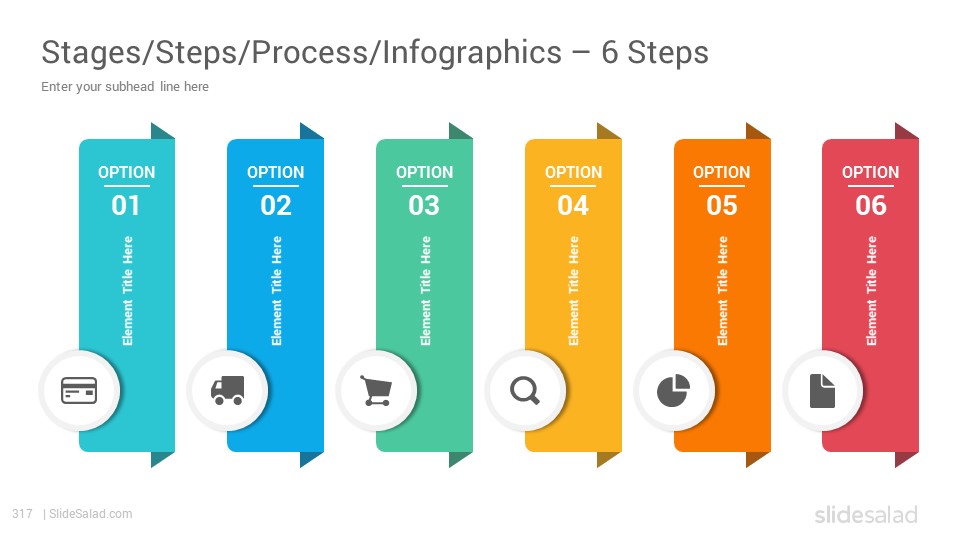 Stages/Steps/Process/Infographics – 6 Steps

Enter your subhead line here

OPTION
01
Element Title Here

OPTION
02
Element Title Here

OPTION
03
Element Title Here

OPTION
04
Element Title Here

OPTION
05
Element Title Here

OPTION
06
Element Title Here

317 | SlideSalad.com

slidesalad