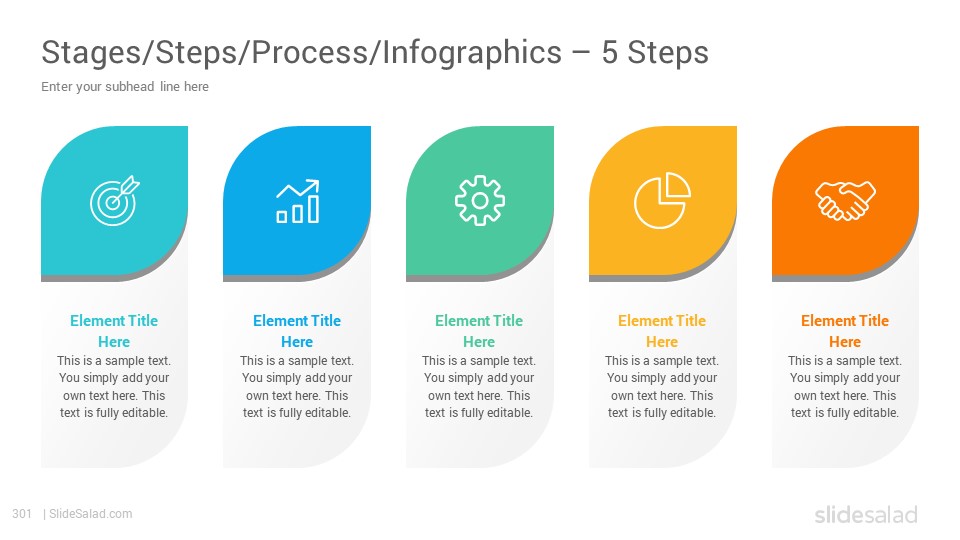 Stages/Steps/Process/Infographics – 5 Steps

Enter your subhead line here

Element Title Here
This is a sample text. You simply add your own text here. This text is fully editable.

Element Title Here
This is a sample text. You simply add your own text here. This text is fully editable.

Element Title Here
This is a sample text. You simply add your own text here. This text is fully editable.

Element Title Here
This is a sample text. You simply add your own text here. This text is fully editable.

Element Title Here
This is a sample text. You simply add your own text here. This text is fully editable.

301 | SlideSalad.com

slidesalad