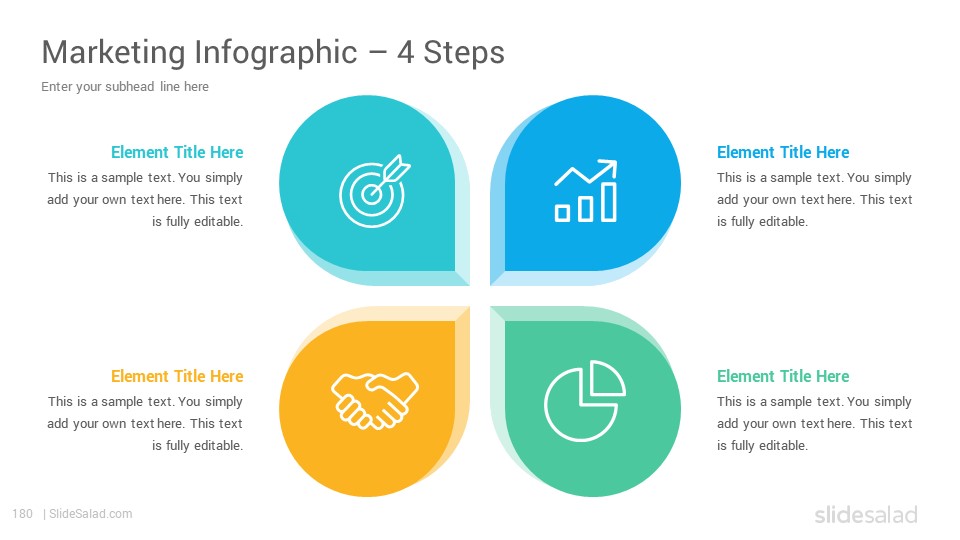 Marketing Infographic – 4 Steps

Enter your subhead line here

Element Title Here

This is a sample text. You simply add your own text here. This text is fully editable.

Element Title Here

This is a sample text. You simply add your own text here. This text is fully editable.

Element Title Here

This is a sample text. You simply add your own text here. This text is fully editable.

Element Title Here

This is a sample text. You simply add your own text here. This text is fully editable.

180 | SlideSalad.com

slidesalad