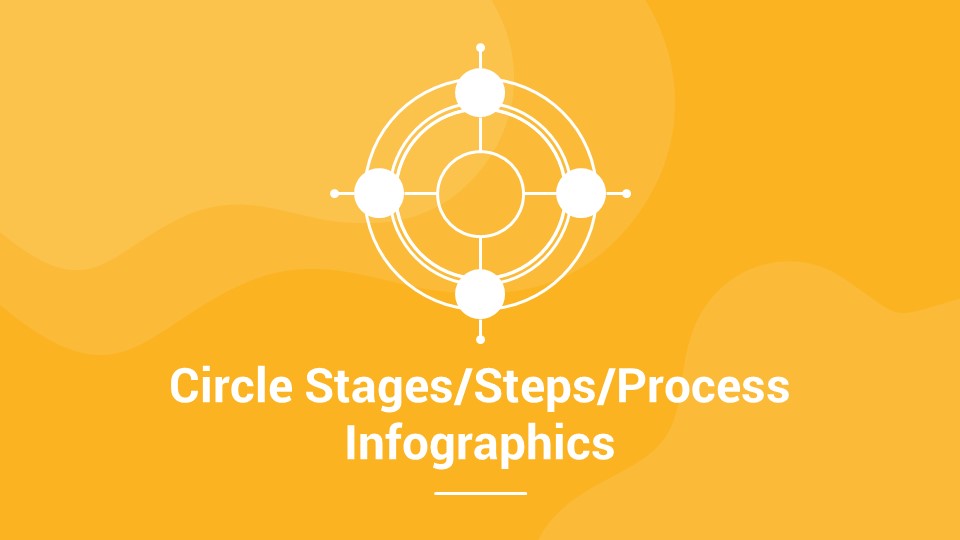 Circle Stages/Steps/Process Infographics