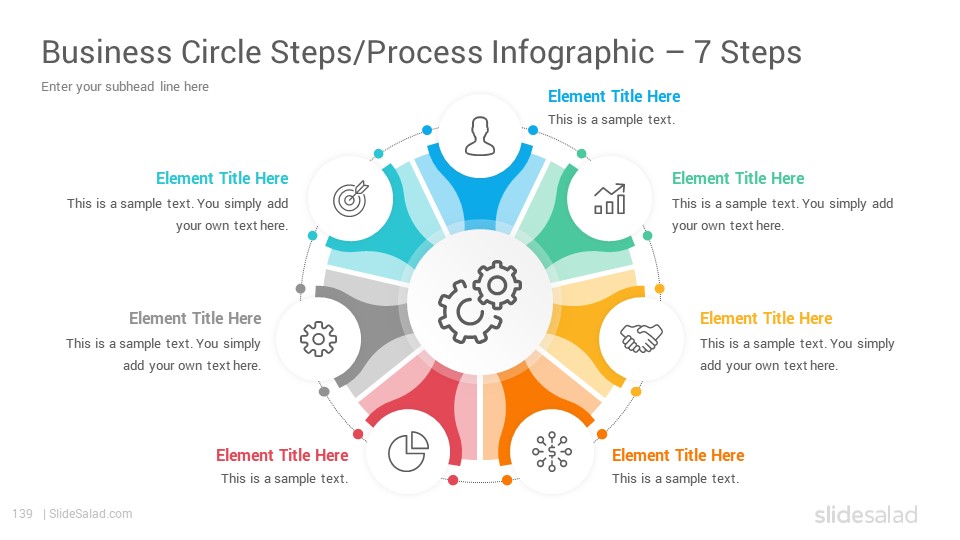 Business Circle Steps/Process Infographic – 7 Steps

Enter your subhead line here

Element Title Here
This is a sample text.

Element Title Here
This is a sample text. You simply add your own text here.

Element Title Here
This is a sample text. You simply add your own text here.

Element Title Here
This is a sample text. You simply add your own text here.

Element Title Here
This is a sample text. You simply add your own text here.

Element Title Here
This is a sample text.

Element Title Here
This is a sample text.

139 | SlideSalad.com

slidesalad