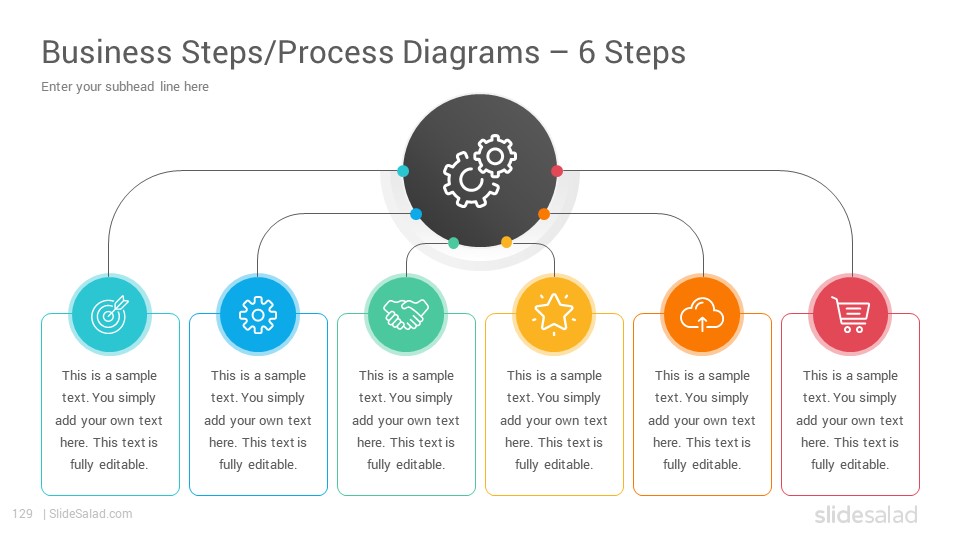 Business Steps/Process Diagrams – 6 Steps

Enter your subhead line here

This is a sample text. You simply add your own text here. This text is fully editable.

This is a sample text. You simply add your own text here. This text is fully editable.

This is a sample text. You simply add your own text here. This text is fully editable.

This is a sample text. You simply add your own text here. This text is fully editable.

This is a sample text. You simply add your own text here. This text is fully editable.

This is a sample text. You simply add your own text here. This text is fully editable.

129 | SlideSalad.com

slidesalad