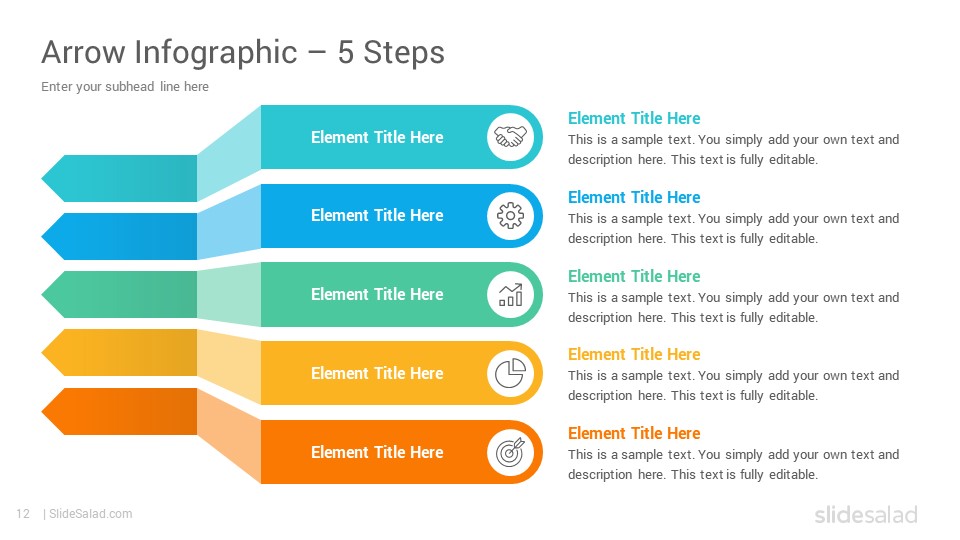 Arrow Infographic – 5 Steps

Enter your subhead line here

Element Title Here

Element Title Here

Element Title Here

Element Title Here

Element Title Here

Element Title Here

This is a sample text. You simply add your own text and description here. This text is fully editable.

Element Title Here

This is a sample text. You simply add your own text and description here. This text is fully editable.

Element Title Here

This is a sample text. You simply add your own text and description here. This text is fully editable.

Element Title Here

This is a sample text. You simply add your own text and description here. This text is fully editable.

Element Title Here

This is a sample text. You simply add your own text and description here. This text is fully editable.

12 | SlideSalad.com

slidesalad