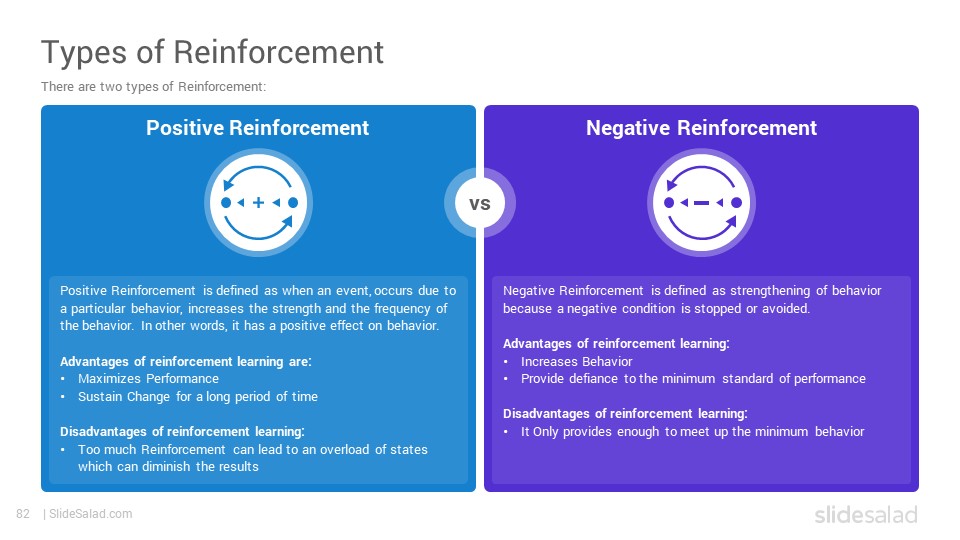 Types of Reinforcement

There are two types of Reinforcement:

Positive Reinforcement

Positive Reinforcement is defined as when an event, occurs due to a particular behavior, increases the strength and the frequency of the behavior. In other words, it has a positive effect on behavior.

Advantages of reinforcement learning are:
• Maximizes Performance
• Sustain Change for a long period of time

Disadvantages of reinforcement learning:
• Too much Reinforcement can lead to an overload of states which can diminish the results

vs

Negative Reinforcement

Negative Reinforcement is defined as strengthening of behavior because a negative condition is stopped or avoided.

Advantages of reinforcement learning:
• Increases Behavior
• Provide defiance to the minimum standard of performance

Disadvantages of reinforcement learning:
• It Only provides enough to meet up the minimum behavior

82 | SlideSalad.com

slidesalad