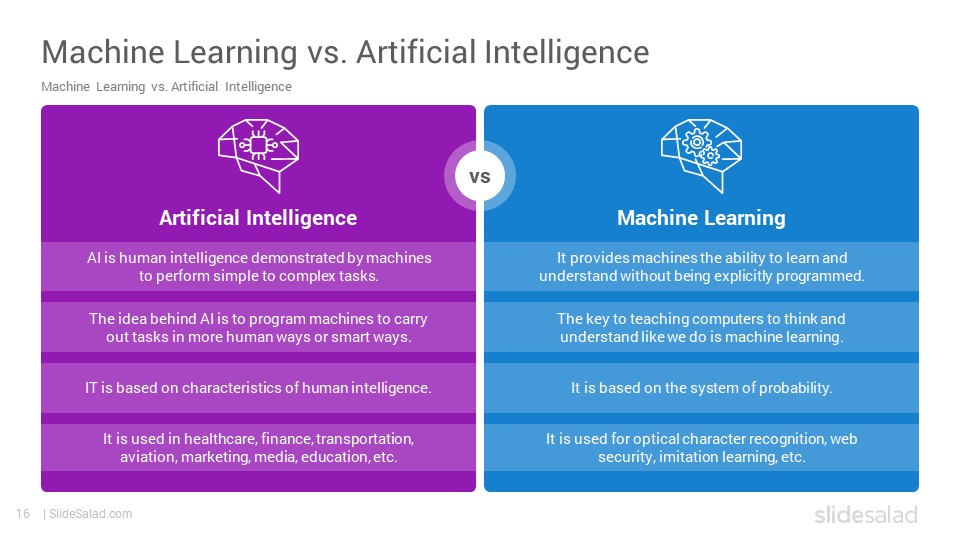 Machine Learning vs. Artificial Intelligence

Machine Learning vs. Artificial Intelligence

Artificial Intelligence

AI is human intelligence demonstrated by machines to perform simple to complex tasks.

The idea behind AI is to program machines to carry out tasks in more human ways or smart ways.

IT is based on characteristics of human intelligence.

It is used in healthcare, finance, transportation, aviation, marketing, media, education, etc.

VS

Machine Learning

It provides machines the ability to learn and understand without being explicitly programmed.

The key to teaching computers to think and understand like we do is machine learning.

It is based on the system of probability.

It is used for optical character recognition, web security, imitation learning, etc.

16 | SlideSalad.com

slidesalad