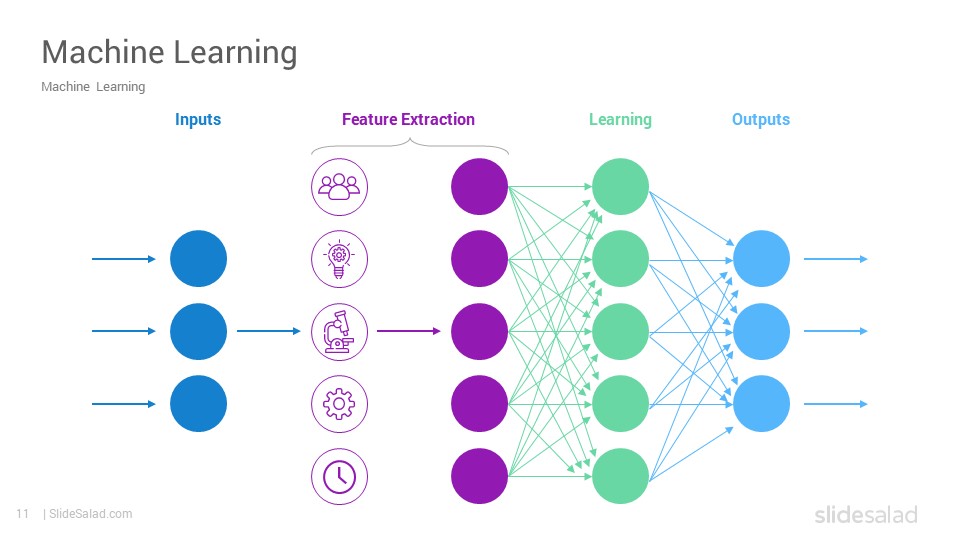 Machine Learning

Machine Learning

Inputs

Feature Extraction

Learning

Outputs

11 | SlideSalad.com

slidesalad