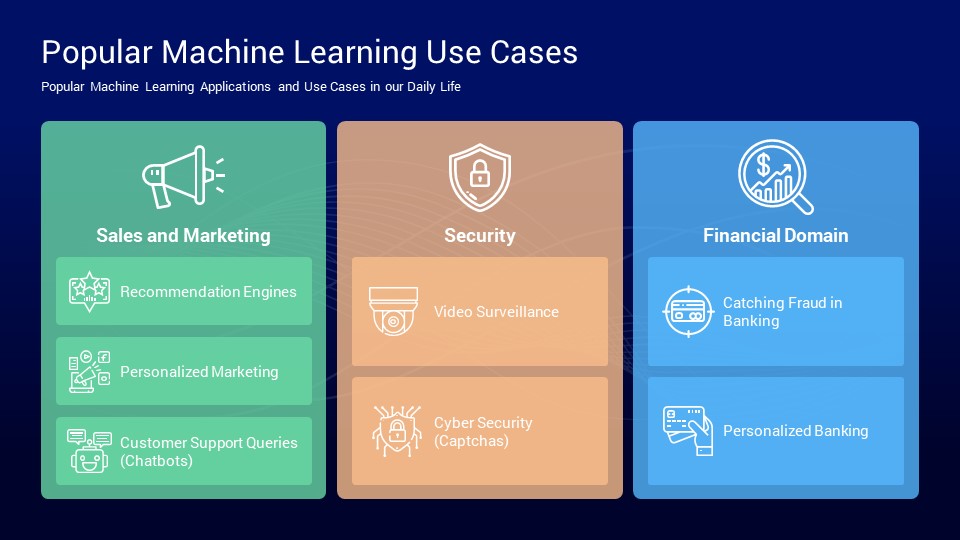 Popular Machine Learning Use Cases

Popular Machine Learning Applications and Use Cases in our Daily Life

Sales and Marketing

Recommendation Engines

Personalized Marketing

Customer Support Queries (Chatbots)

Security

Video Surveillance

Cyber Security (Captchas)

Financial Domain

Catching Fraud in Banking

Personalized Banking