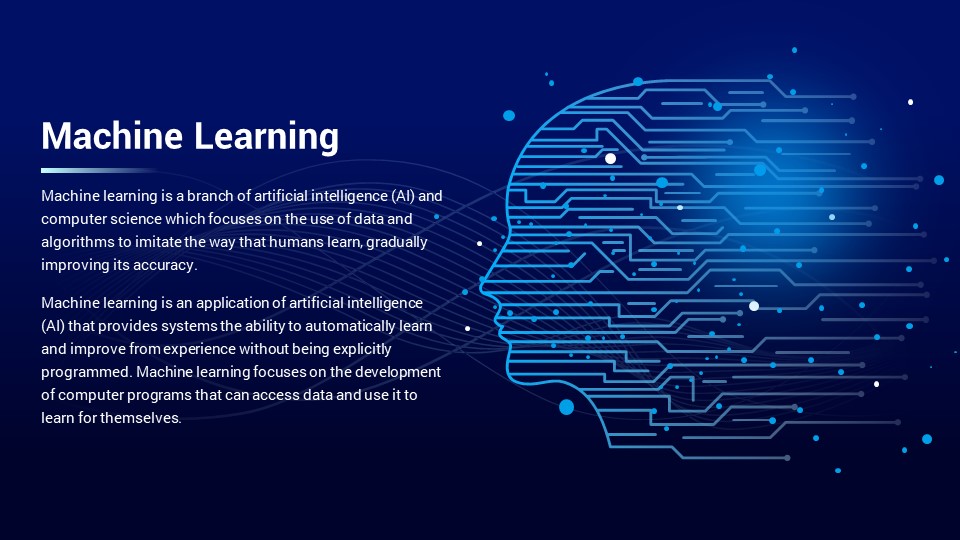 Machine Learning

Machine learning is a branch of artificial intelligence (AI) and computer science which focuses on the use of data and algorithms to imitate the way that humans learn, gradually improving its accuracy.

Machine learning is an application of artificial intelligence (AI) that provides systems the ability to automatically learn and improve from experience without being explicitly programmed. Machine learning focuses on the development of computer programs that can access data and use it to learn for themselves.