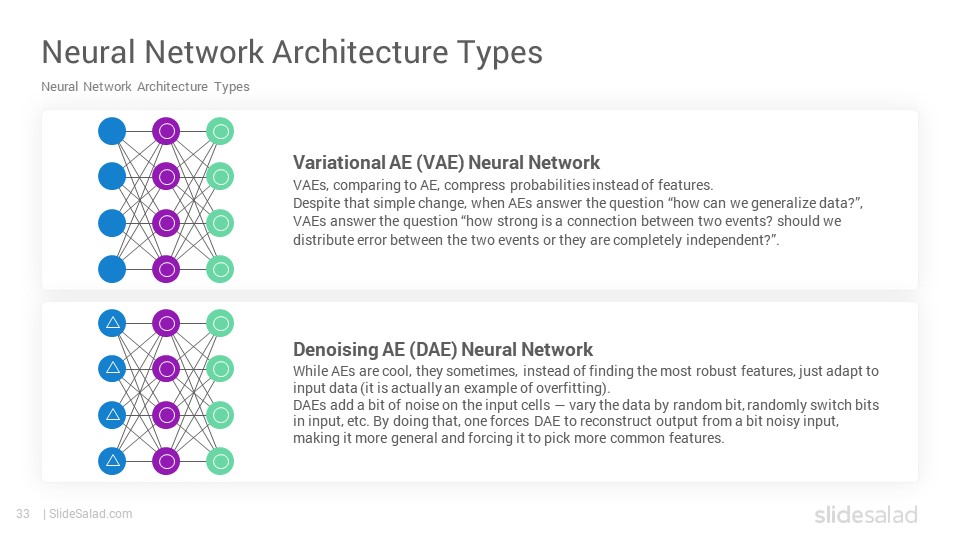 Neural Network Architecture Types

Neural Network Architecture Types

Variational AE (VAE) Neural Network

VAEs, comparing to AE, compress probabilities instead of features.
Despite that simple change, when AEs answer the question “how can we generalize data?”, VAEs answer the question “how strong is a connection between two events? should we distribute error between the two events or they are completely independent?”.

Denoising AE (DAE) Neural Network

While AEs are cool, they sometimes, instead of finding the most robust features, just adapt to input data (it is actually an example of overfitting).
DAEs add a bit of noise on the input cells — vary the data by random bit, randomly switch bits in input, etc. By doing that, one forces DAE to reconstruct output from a bit noisy input, making it more general and forcing it to pick more common features.

33 | SlideSalad.com

slidesalad