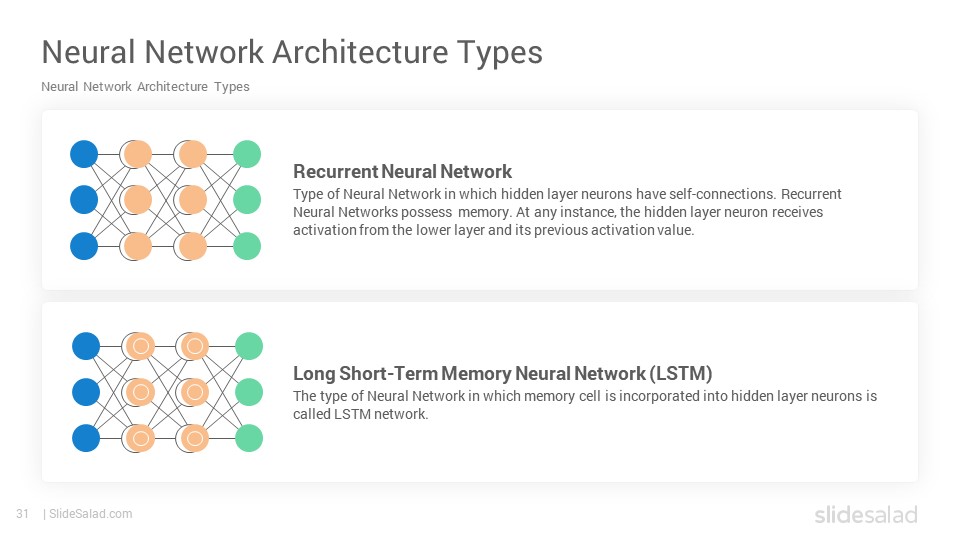 Neural Network Architecture Types

Neural Network Architecture Types

Recurrent Neural Network

Type of Neural Network in which hidden layer neurons have self-connections. Recurrent Neural Networks possess memory. At any instance, the hidden layer neuron receives activation from the lower layer and its previous activation value.

Long Short-Term Memory Neural Network (LSTM)

The type of Neural Network in which memory cell is incorporated into hidden layer neurons is called LSTM network.

31 | SlideSalad.com

slidesalad