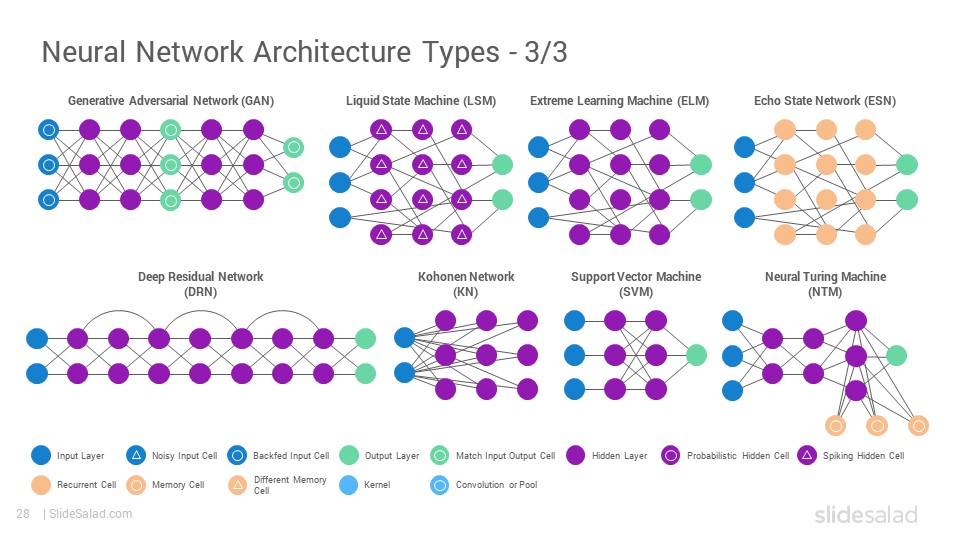 Neural Network Architecture Types - 3/3

Generative Adversarial Network (GAN)

Liquid State Machine (LSM)

Extreme Learning Machine (ELM)

Echo State Network (ESN)

Deep Residual Network (DRN)

Kohonen Network (KN)

Support Vector Machine (SVM)

Neural Turing Machine (NTM)

Input Layer

Noisy Input Cell

Backfed Input Cell

Output Layer

Match Input Output Cell

Hidden Layer

Probabilistic Hidden Cell

Spiking Hidden Cell

Recurrent Cell

Memory Cell

Different Memory Cell

Kernel

Convolution or Pool

28 | SlideSalad.com

slidesalad