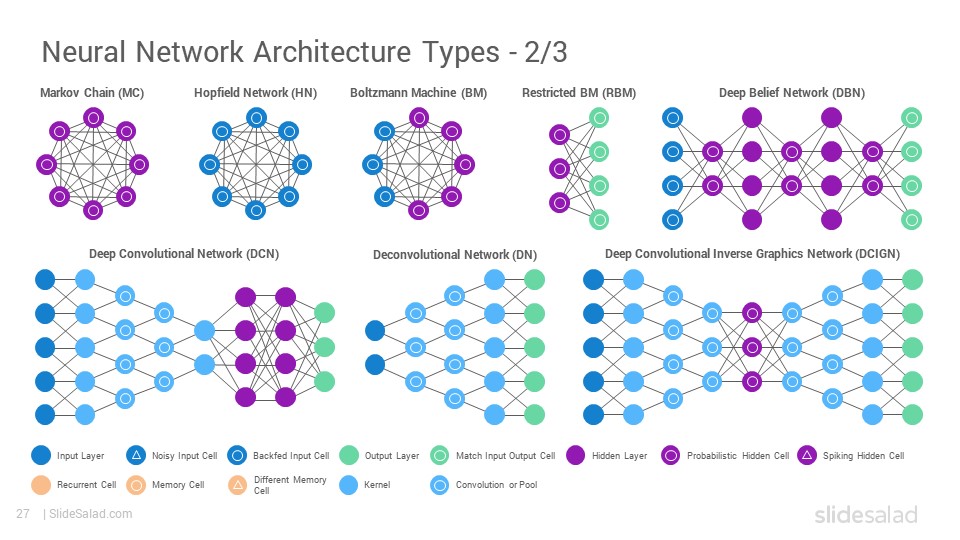 Neural Network Architecture Types - 2/3

Markov Chain (MC)

Hopfield Network (HN)

Boltzmann Machine (BM)

Restricted BM (RBM)

Deep Belief Network (DBN)

Deep Convolutional Network (DCN)

Deconvolutional Network (DN)

Deep Convolutional Inverse Graphics Network (DCIGN)

Input Layer

Noisy Input Cell

Backfed Input Cell

Output Layer

Match Input Output Cell

Hidden Layer

Probabilistic Hidden Cell

Spiking Hidden Cell

Recurrent Cell

Memory Cell

Different Memory Cell

Kernel

Convolution or Pool

27 | SlideSalad.com

slidesalad