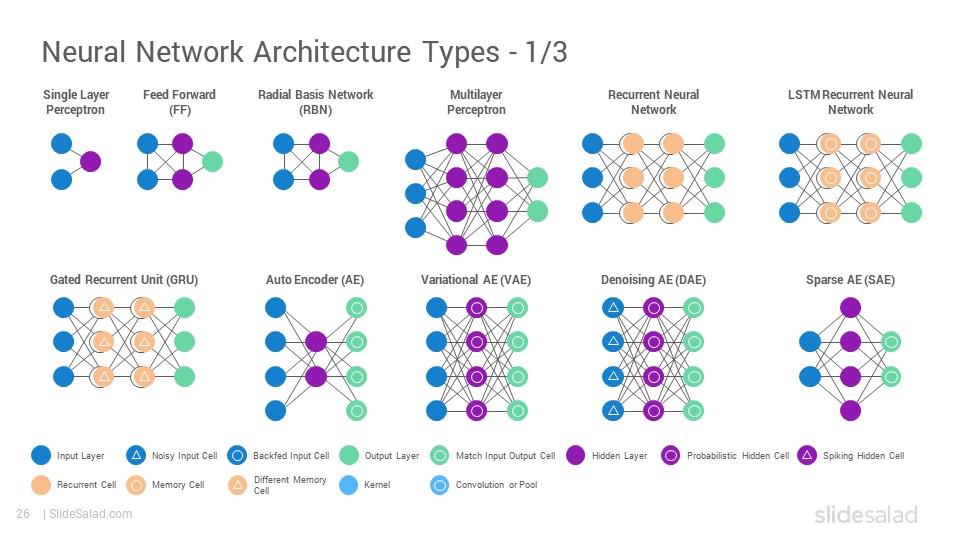 Neural Network Architecture Types - 1/3

Single Layer Perceptron

Feed Forward (FF)

Radial Basis Network (RBN)

Multilayer Perceptron

Recurrent Neural Network

LSTM Recurrent Neural Network

Gated Recurrent Unit (GRU)

Auto Encoder (AE)

Variational AE (VAE)

Denoising AE (DAE)

Sparse AE (SAE)

Input Layer
Noisy Input Cell
Backfed Input Cell
Output Layer
Match Input Output Cell
Hidden Layer
Probabilistic Hidden Cell
Spiking Hidden Cell
Recurrent Cell
Memory Cell
Different Memory Cell
Kernel
Convolution or Pool

26 | SlideSalad.com

slidesalad