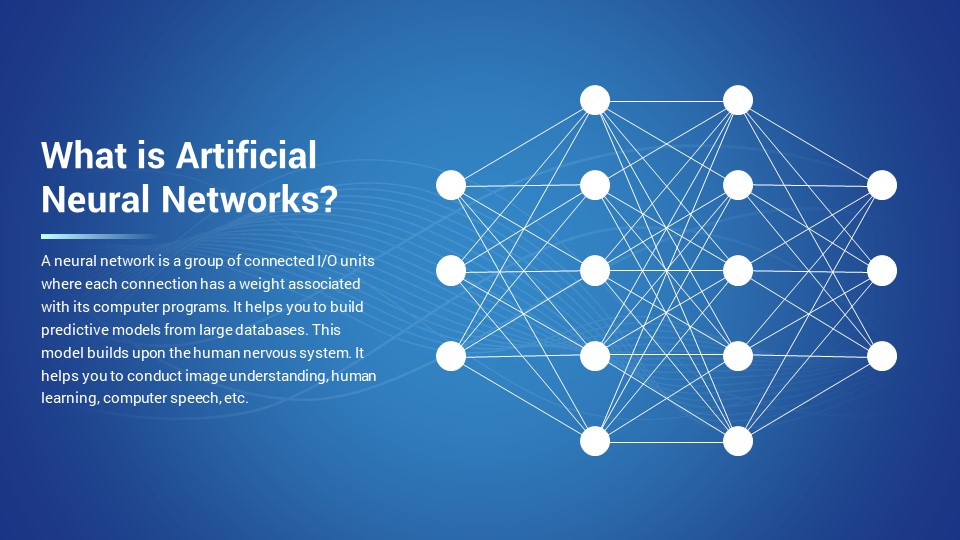 What is Artificial Neural Networks?

A neural network is a group of connected I/O units where each connection has a weight associated with its computer programs. It helps you to build predictive models from large databases. This model builds upon the human nervous system. It helps you to conduct image understanding, human learning, computer speech, etc.