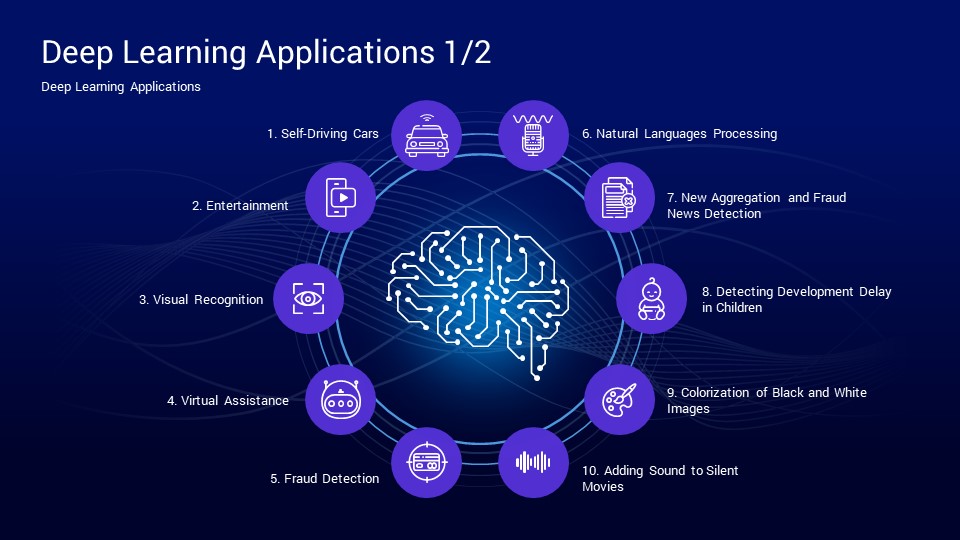 Deep Learning Applications 1/2

Deep Learning Applications

1. Self-Driving Cars

2. Entertainment

3. Visual Recognition

4. Virtual Assistance

5. Fraud Detection

6. Natural Languages Processing

7. New Aggregation and Fraud News Detection

8. Detecting Development Delay in Children

9. Colorization of Black and White Images

10. Adding Sound to Silent Movies