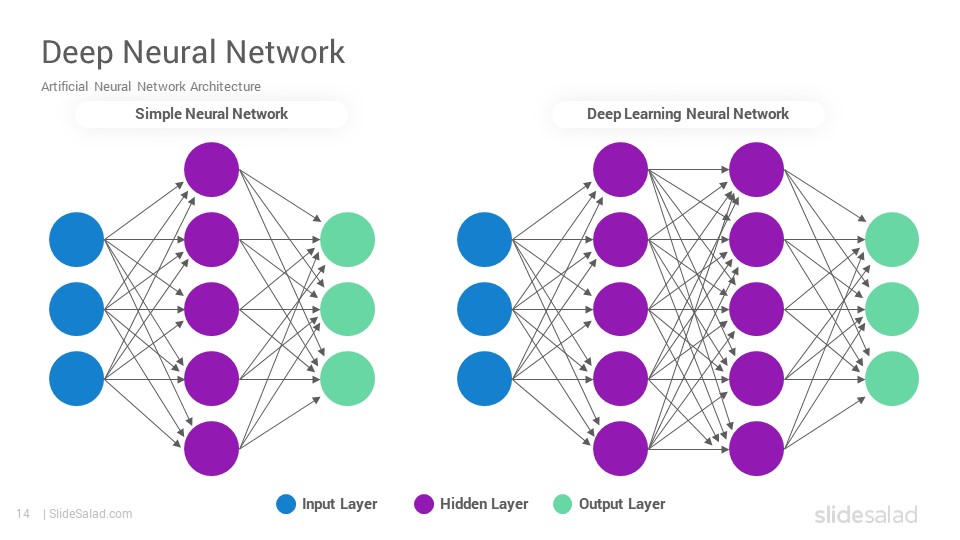 Deep Neural Network

Artificial Neural Network Architecture

Simple Neural Network

Deep Learning Neural Network

Input Layer

Hidden Layer

Output Layer

14 | SlideSalad.com

slidesalad