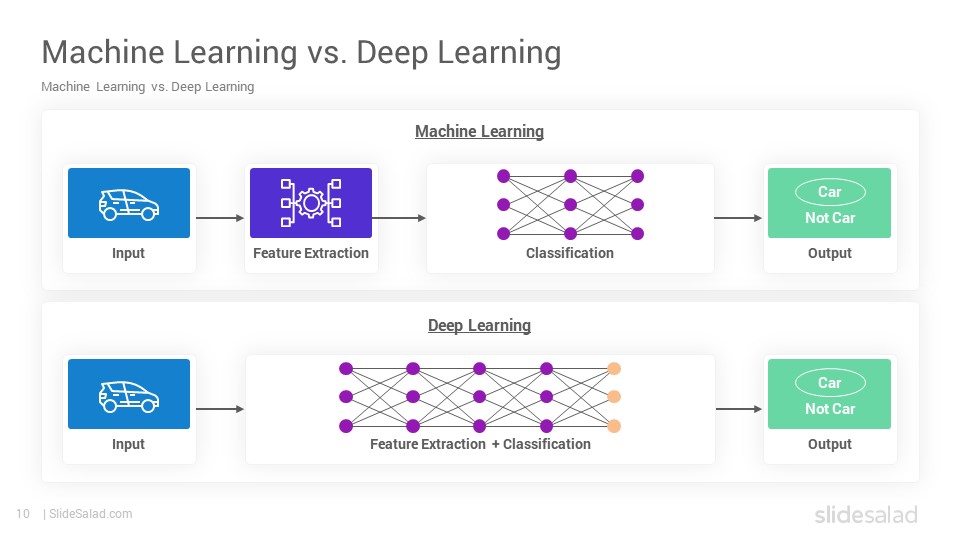 Machine Learning vs. Deep Learning

Machine Learning vs. Deep Learning

Machine Learning

Input

Feature Extraction

Classification

Car
Not Car

Output

Deep Learning

Input

Feature Extraction + Classification

Car
Not Car

Output

10 | SlideSalad.com

slidesalad