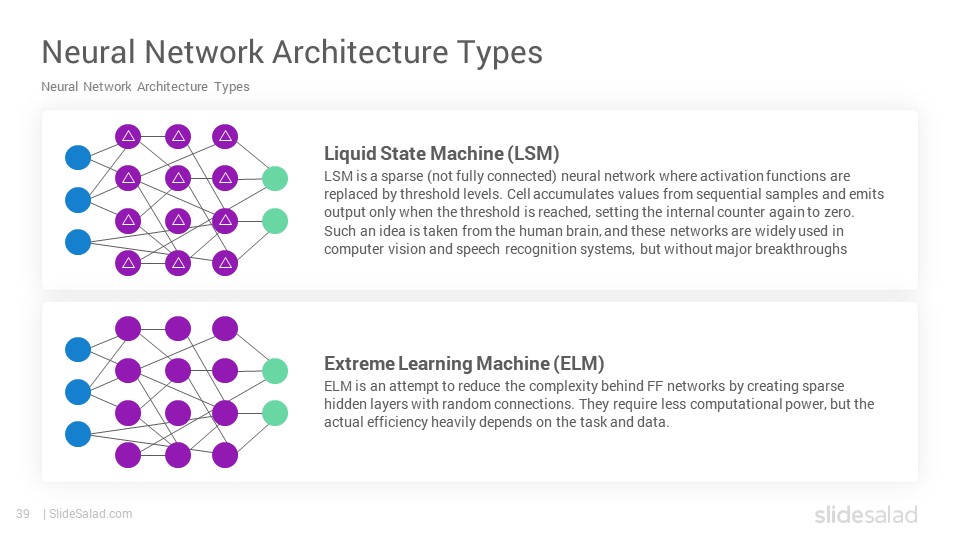 Neural Network Architecture Types

Neural Network Architecture Types

Liquid State Machine (LSM)

LSM is a sparse (not fully connected) neural network where activation functions are replaced by threshold levels. Cell accumulates values from sequential samples and emits output only when the threshold is reached, setting the internal counter again to zero. Such an idea is taken from the human brain, and these networks are widely used in computer vision and speech recognition systems, but without major breakthroughs

Extreme Learning Machine (ELM)

ELM is an attempt to reduce the complexity behind FF networks by creating sparse hidden layers with random connections. They require less computational power, but the actual efficiency heavily depends on the task and data.

39 | SlideSalad.com

slidesalad