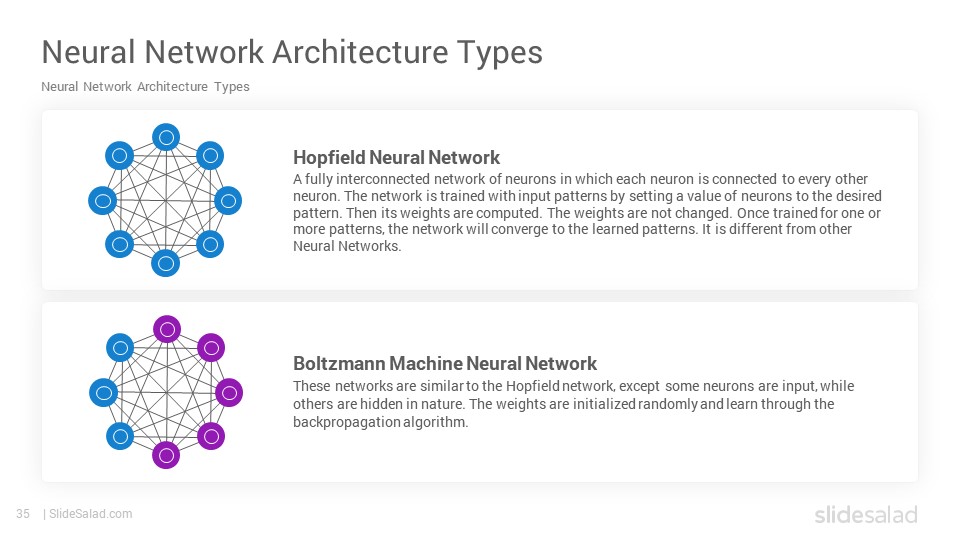 Neural Network Architecture Types

Neural Network Architecture Types

Hopfield Neural Network

A fully interconnected network of neurons in which each neuron is connected to every other neuron. The network is trained with input patterns by setting a value of neurons to the desired pattern. Then its weights are computed. The weights are not changed. Once trained for one or more patterns, the network will converge to the learned patterns. It is different from other Neural Networks.

Boltzmann Machine Neural Network

These networks are similar to the Hopfield network, except some neurons are input, while others are hidden in nature. The weights are initialized randomly and learn through the backpropagation algorithm.

35 | SlideSalad.com

slidesalad