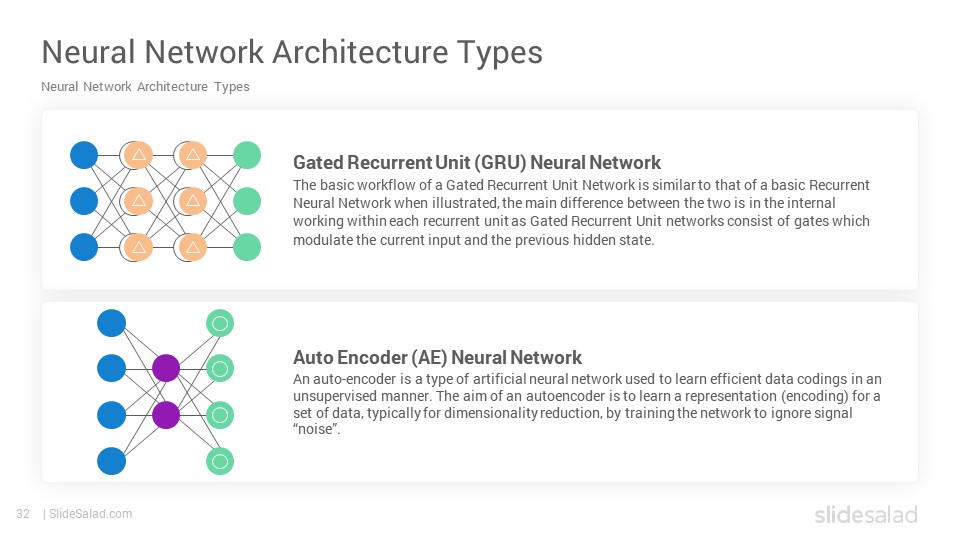 Neural Network Architecture Types

Neural Network Architecture Types

Gated Recurrent Unit (GRU) Neural Network

The basic workflow of a Gated Recurrent Unit Network is similar to that of a basic Recurrent Neural Network when illustrated, the main difference between the two is in the internal working within each recurrent unit as Gated Recurrent Unit networks consist of gates which modulate the current input and the previous hidden state.

Auto Encoder (AE) Neural Network

An auto-encoder is a type of artificial neural network used to learn efficient data codings in an unsupervised manner. The aim of an autoencoder is to learn a representation (encoding) for a set of data, typically for dimensionality reduction, by training the network to ignore signal "noise".

32 | SlideSalad.com

slidesalad