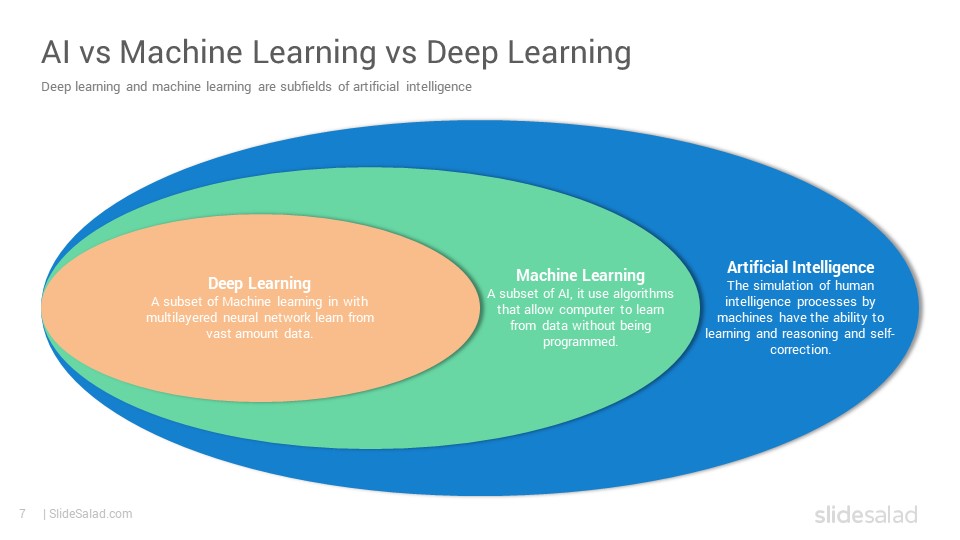 AI vs Machine Learning vs Deep Learning

Deep learning and machine learning are subfields of artificial intelligence

Deep Learning
A subset of Machine learning in with multilayered neural network learn from vast amount data.

Machine Learning
A subset of AI, it use algorithms that allow computer to learn from data without being programmed.

Artificial Intelligence
The simulation of human intelligence processes by machines have the ability to learning and reasoning and self-correction.

7 | SlideSalad.com

slidesalad