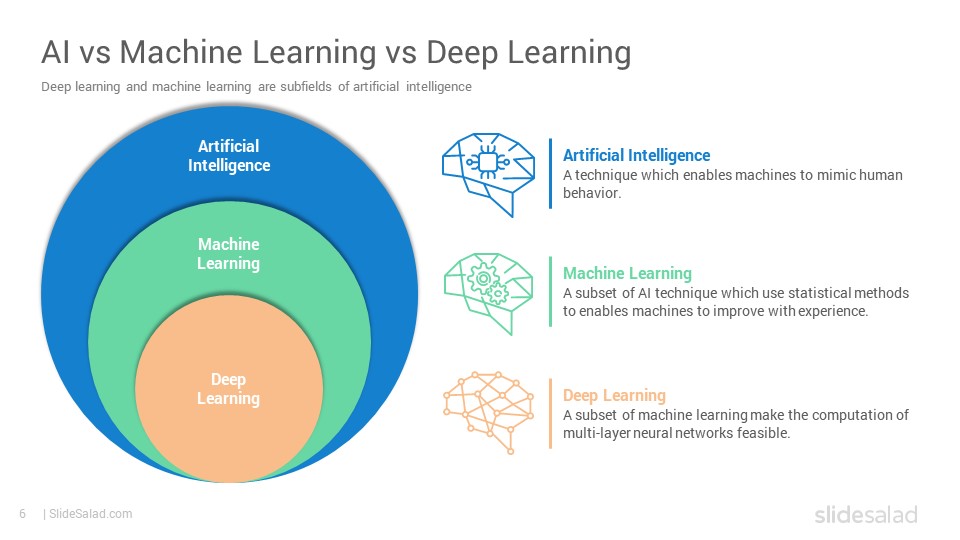 AI vs Machine Learning vs Deep Learning

Deep learning and machine learning are subfields of artificial intelligence

Artificial Intelligence

Machine Learning

Deep Learning

Artificial Intelligence
A technique which enables machines to mimic human behavior.

Machine Learning
A subset of AI technique which use statistical methods to enables machines to improve with experience.

Deep Learning
A subset of machine learning make the computation of multi-layer neural networks feasible.

6 | SlideSalad.com

slidesalad