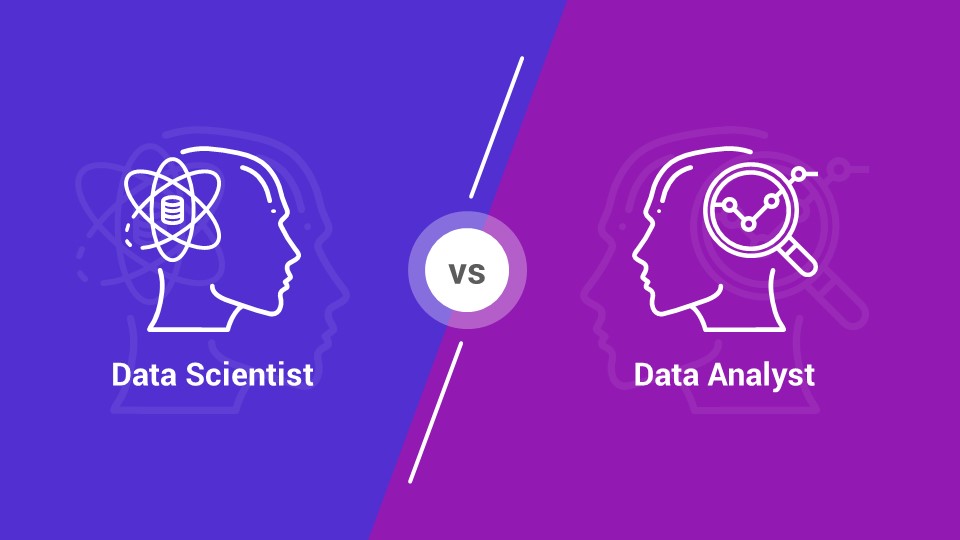 Data Scientist

VS

Data Analyst