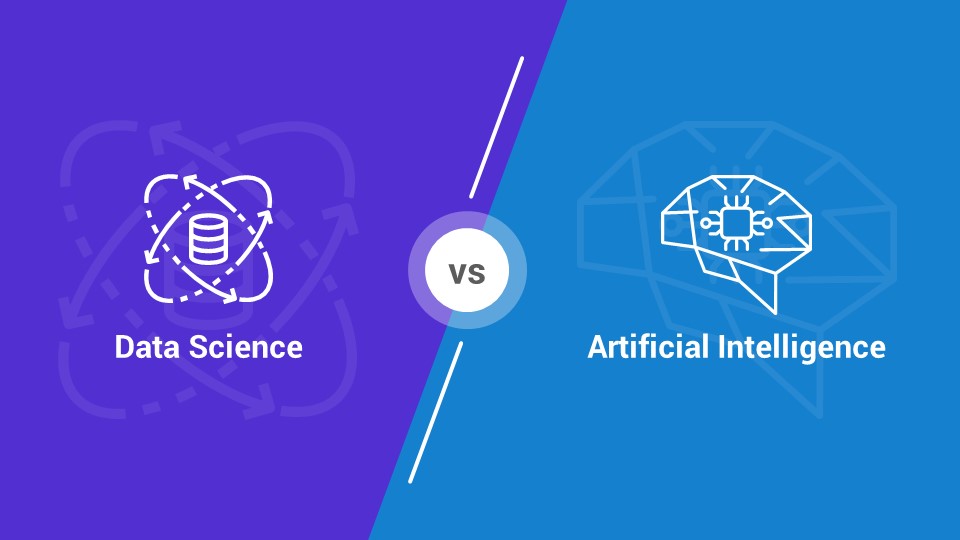 Data Science

VS

Artificial Intelligence