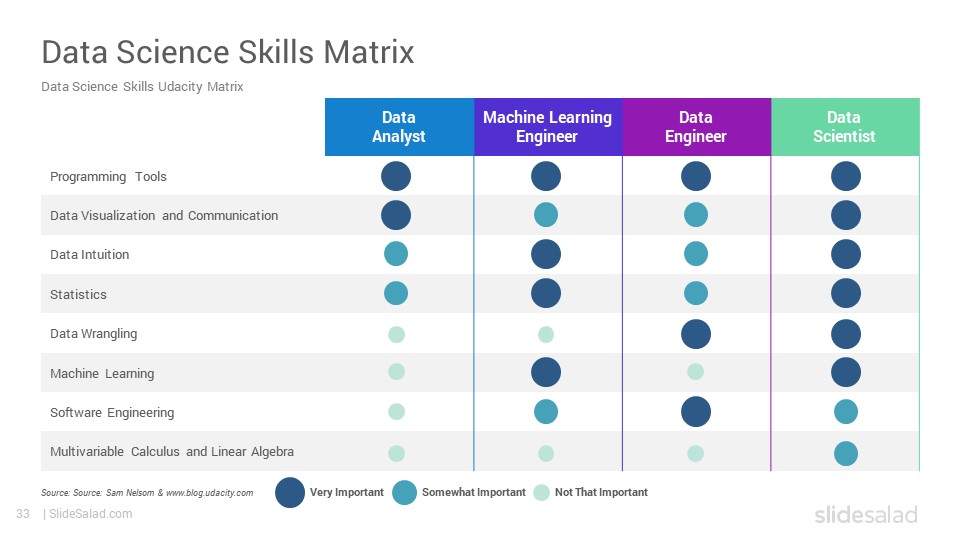 Data Science Skills Matrix

Data Science Skills Udacity Matrix

| | Data Analyst | Machine Learning Engineer | Data Engineer | Data Scientist |
|---|---|---|---|---|
| Programming Tools | | | | |
| Data Visualization and Communication | | | | |
| Data Intuition | | | | |
| Statistics | | | | |
| Data Wrangling | | | | |
| Machine Learning | | | | |
| Software Engineering | | | | |
| Multivariable Calculus and Linear Algebra | | | | |

Source: Source: Sam Nelsom & www.blog.udacity.com

Very Important

Somewhat Important

Not That Important

33 | SlideSalad.com

slidesalad