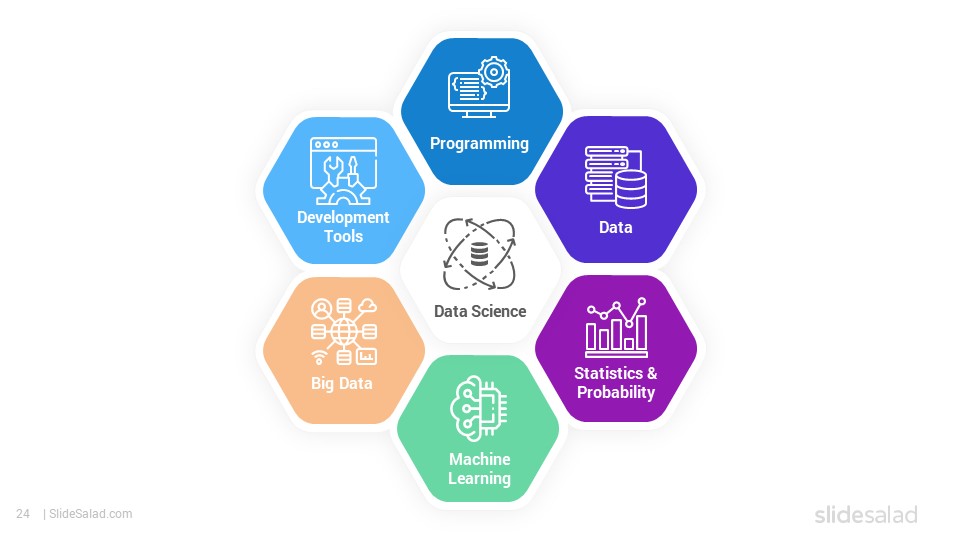 Programming

Development Tools

Data

Data Science

Big Data

Statistics & Probability

Machine Learning

24 | SlideSalad.com

slidesalad