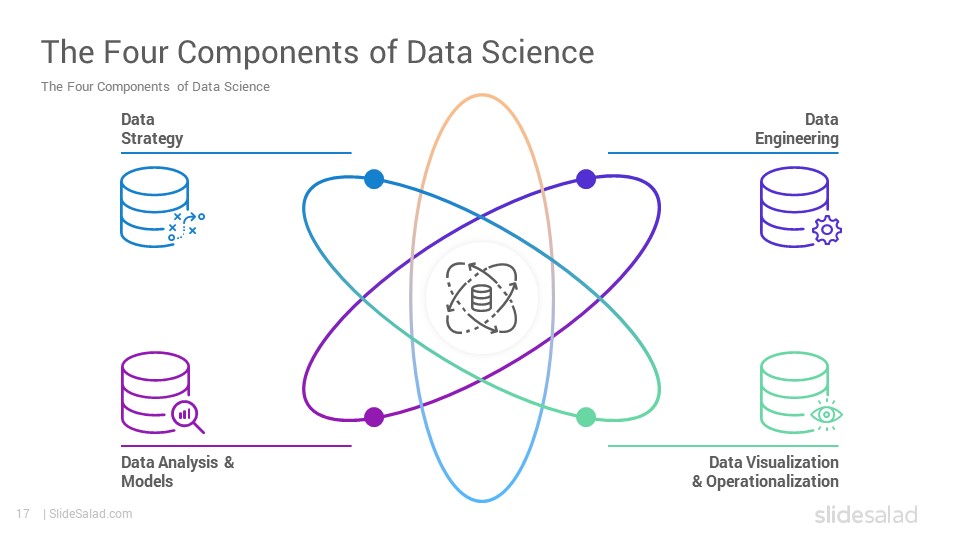 The Four Components of Data Science

The Four Components of Data Science

Data Strategy

Data Engineering

Data Analysis & Models

Data Visualization & Operationalization

17 | SlideSalad.com

slidesalad