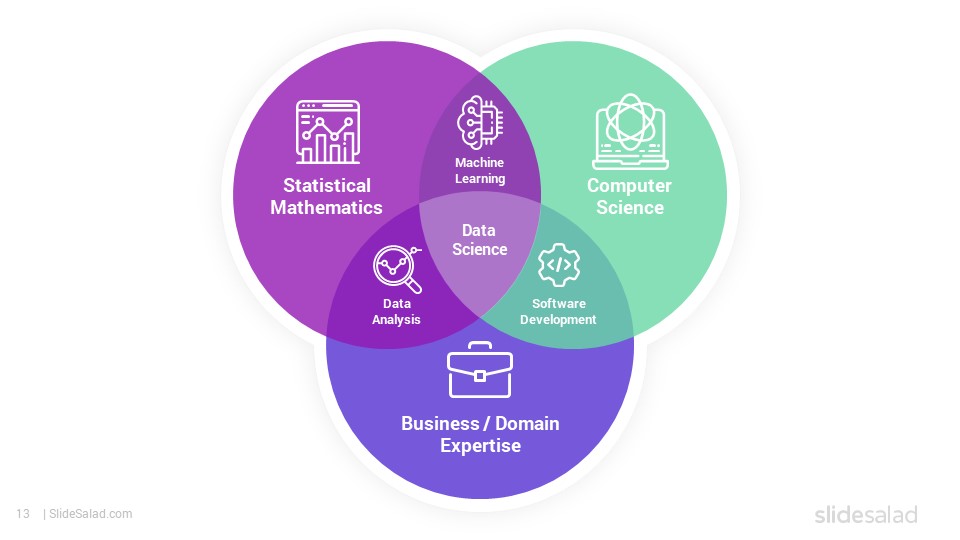 Statistical Mathematics

Machine Learning

Computer Science

Data Science

Data Analysis

Software Development

Business / Domain Expertise

13 | SlideSalad.com

slidesalad