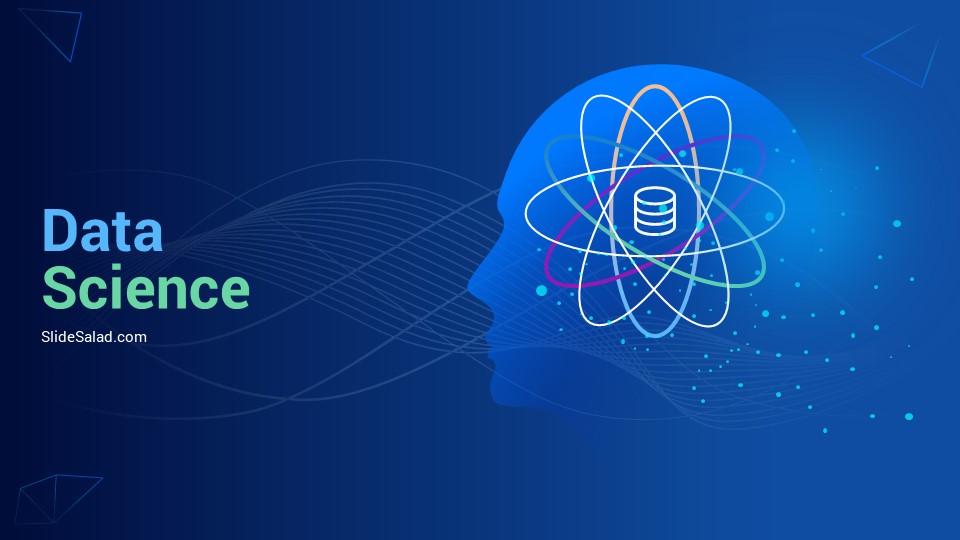 Data
Science

SlideSalad.com