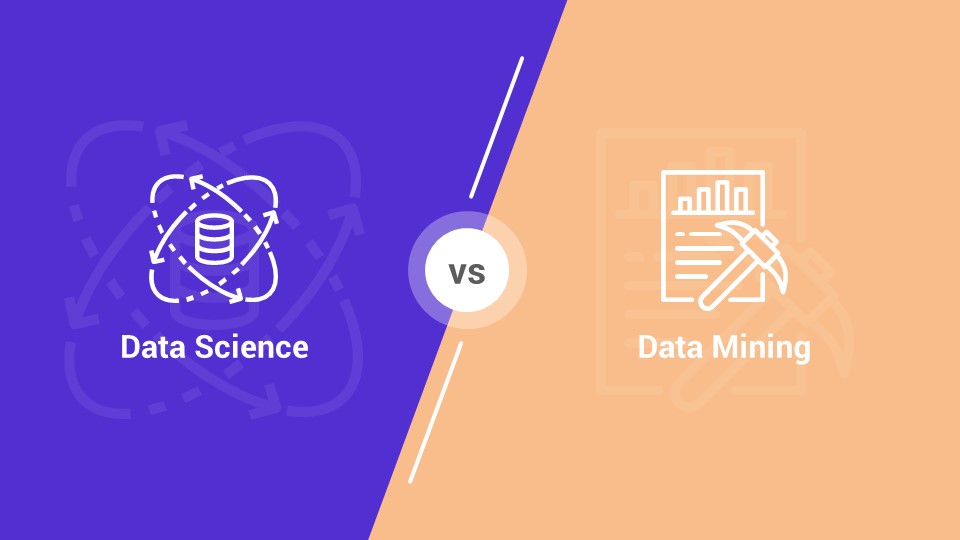 Data Science

VS

Data Mining