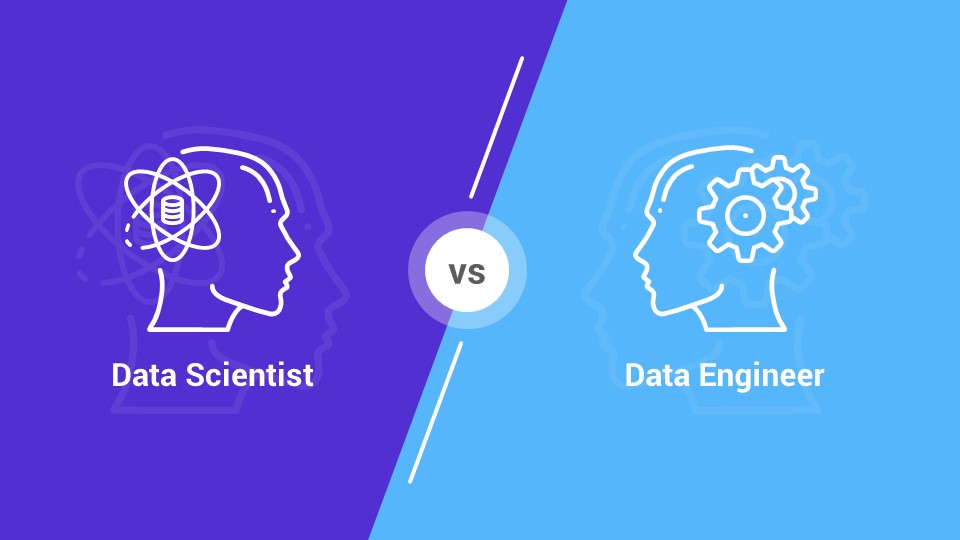 Data Scientist

VS

Data Engineer